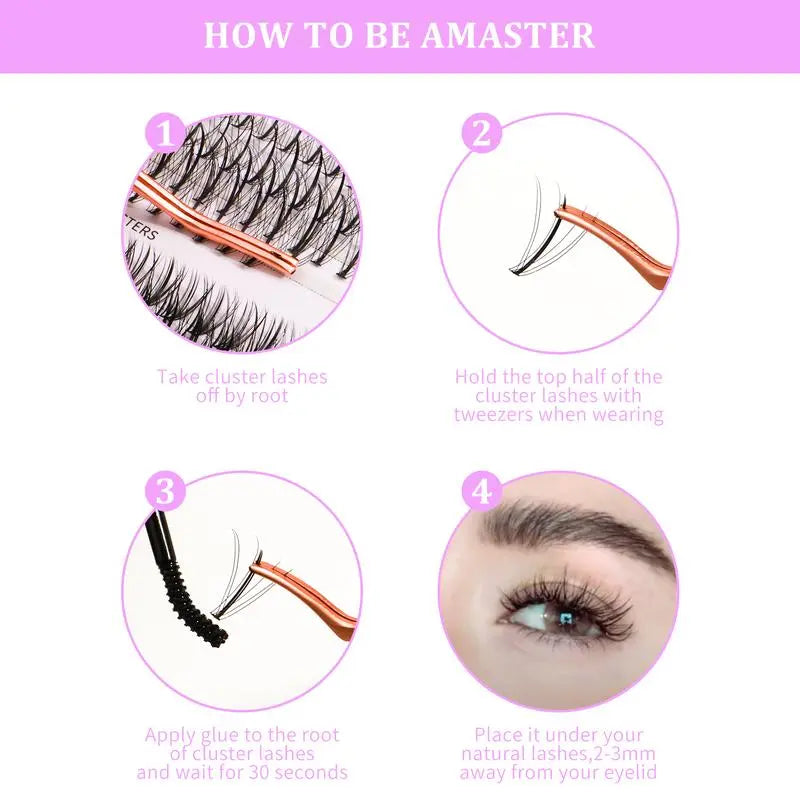 HOW TO BE AMASTER

1

TERS

Take cluster lashes off by root

2

Hold the top half of the cluster lashes with tweezers when wearing

3

Apply glue to the root of cluster lashes and wait for 30 seconds

4

Place it under your natural lashes,2-3mm away from your eyelid